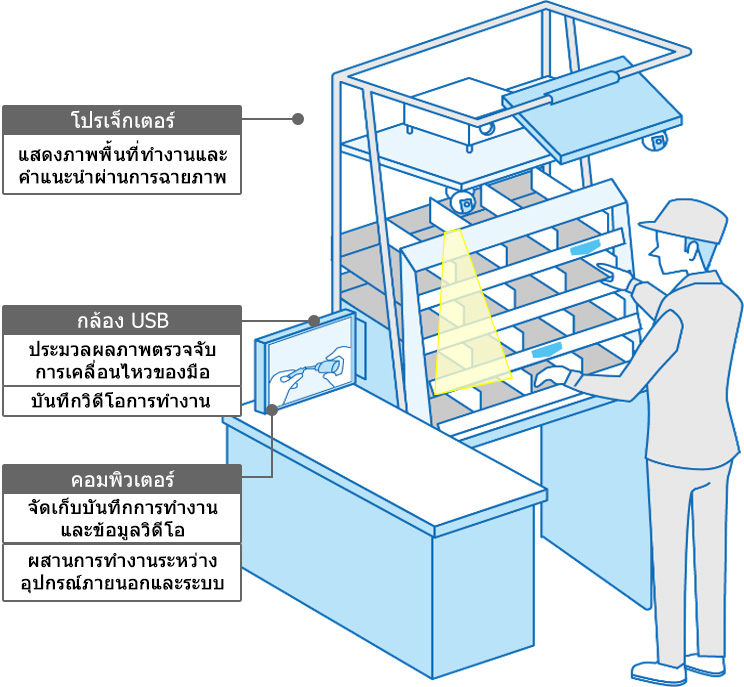 โปรเจ็กเตอร์

แสดงภาพพื้นที่ทำงานและคำแนะนำผ่านการฉายภาพ

กล้อง USB

ประมวลผลภาพตรวจจับการเคลื่อนไหวของมือ

บันทึกวิดีโอการทำงาน

คอมพิวเตอร์

จัดเก็บบันทึกการทำงานและข้อมูลวิดีโอ

ผสานการทำงานระหว่างอุปกรณ์ภายนอกและระบบ